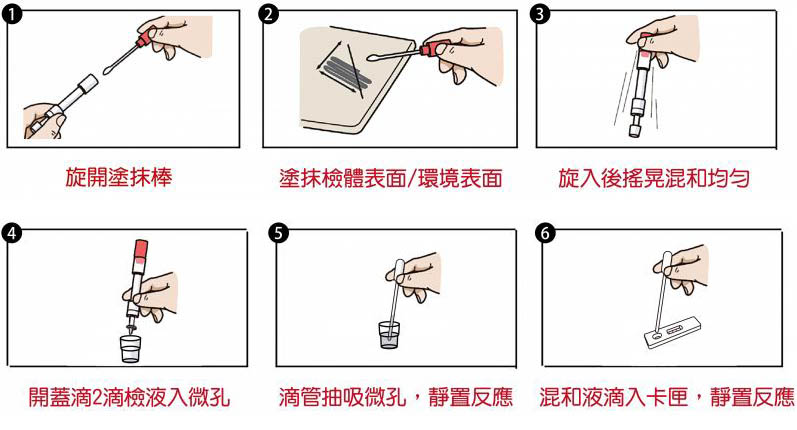 1
旋開塗抹棒

2
塗抹檢體表面/環境表面

3
旋入後搖晃混和均勻

4
開蓋滴2滴檢液入微孔

5
滴管抽吸微孔，靜置反應

6
混和液滴入卡匣，靜置反應