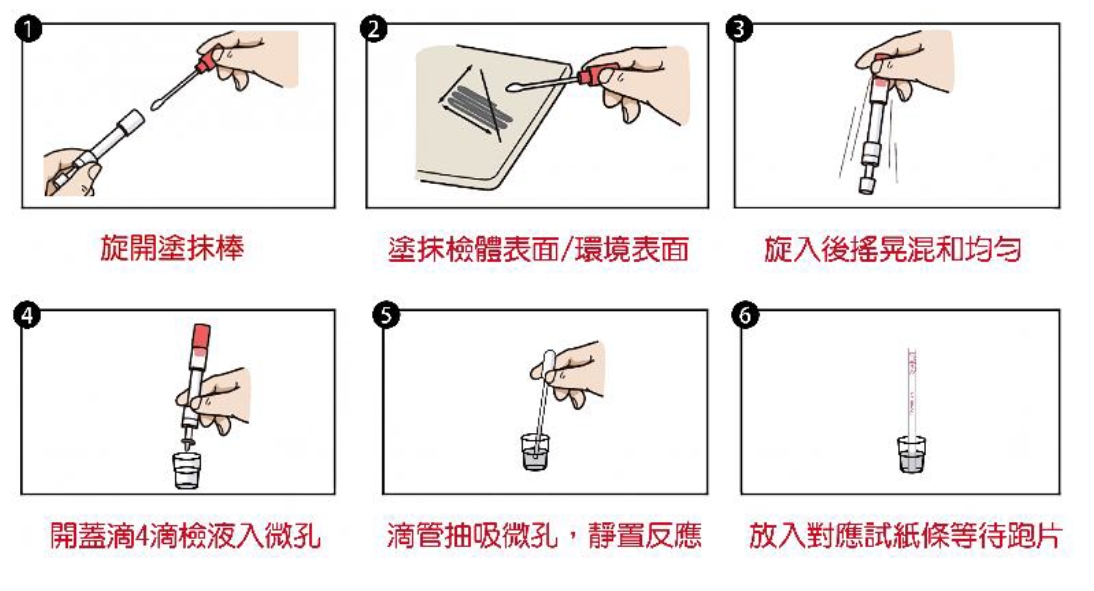 1
旋開塗抹棒

2
塗抹檢體表面/環境表面

3
旋入後搖晃混和均勻

4
開蓋滴4滴檢液入微孔

5
滴管抽吸微孔，靜置反應

6
放入對應試紙條等待跑片