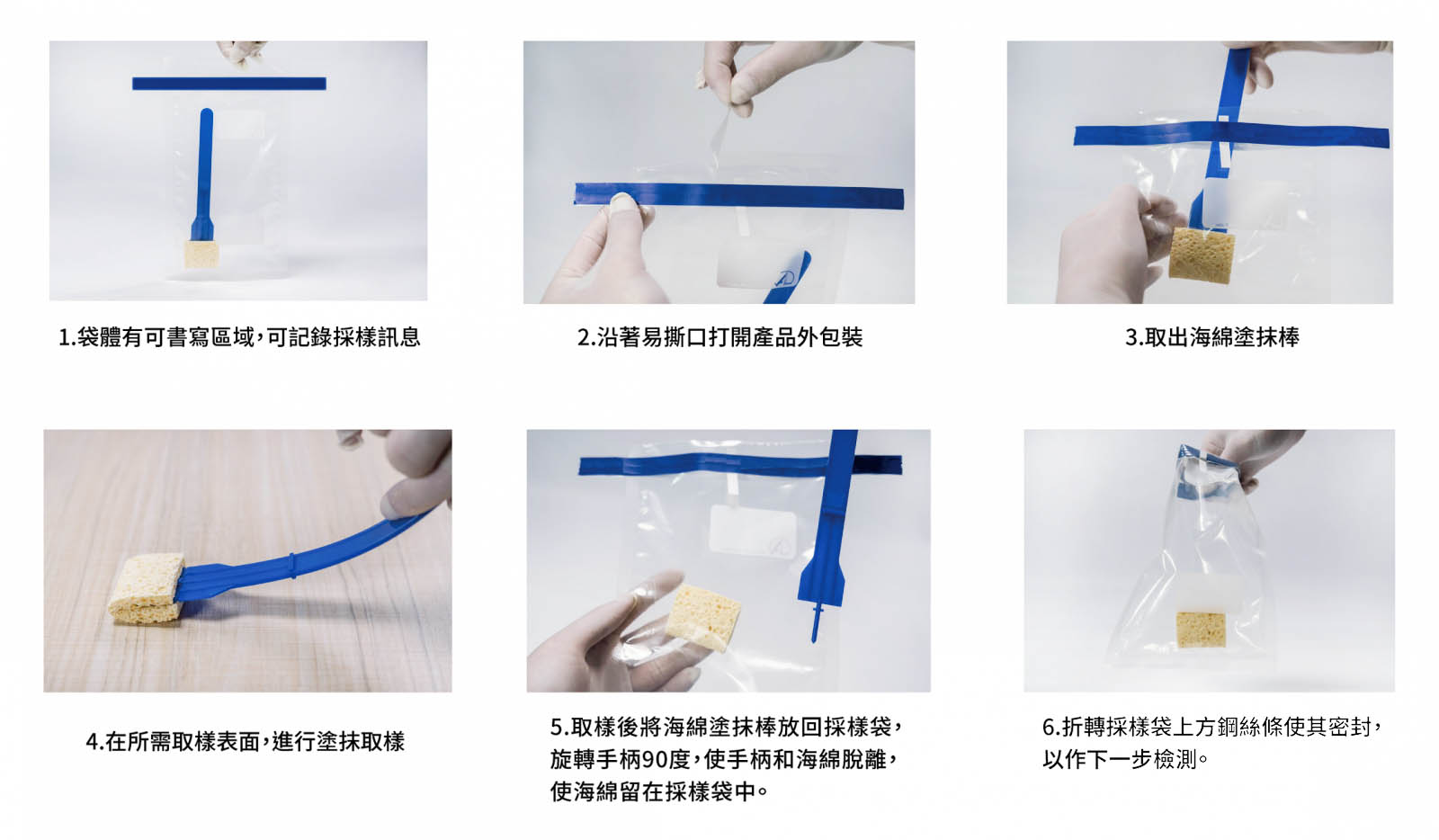 1.袋體有可書寫區域，可記錄採樣訊息

2.沿著易撕口打開產品外包裝

3.取出海綿塗抹棒

4.在所需取樣表面，進行塗抹取樣

5.取樣後將海綿塗抹棒放回採樣袋，旋轉手柄90度，使手柄和海綿脫離，使海綿留在採樣袋中。

6.折轉採樣袋上方鋼絲條使其密封，以作下一步檢測。