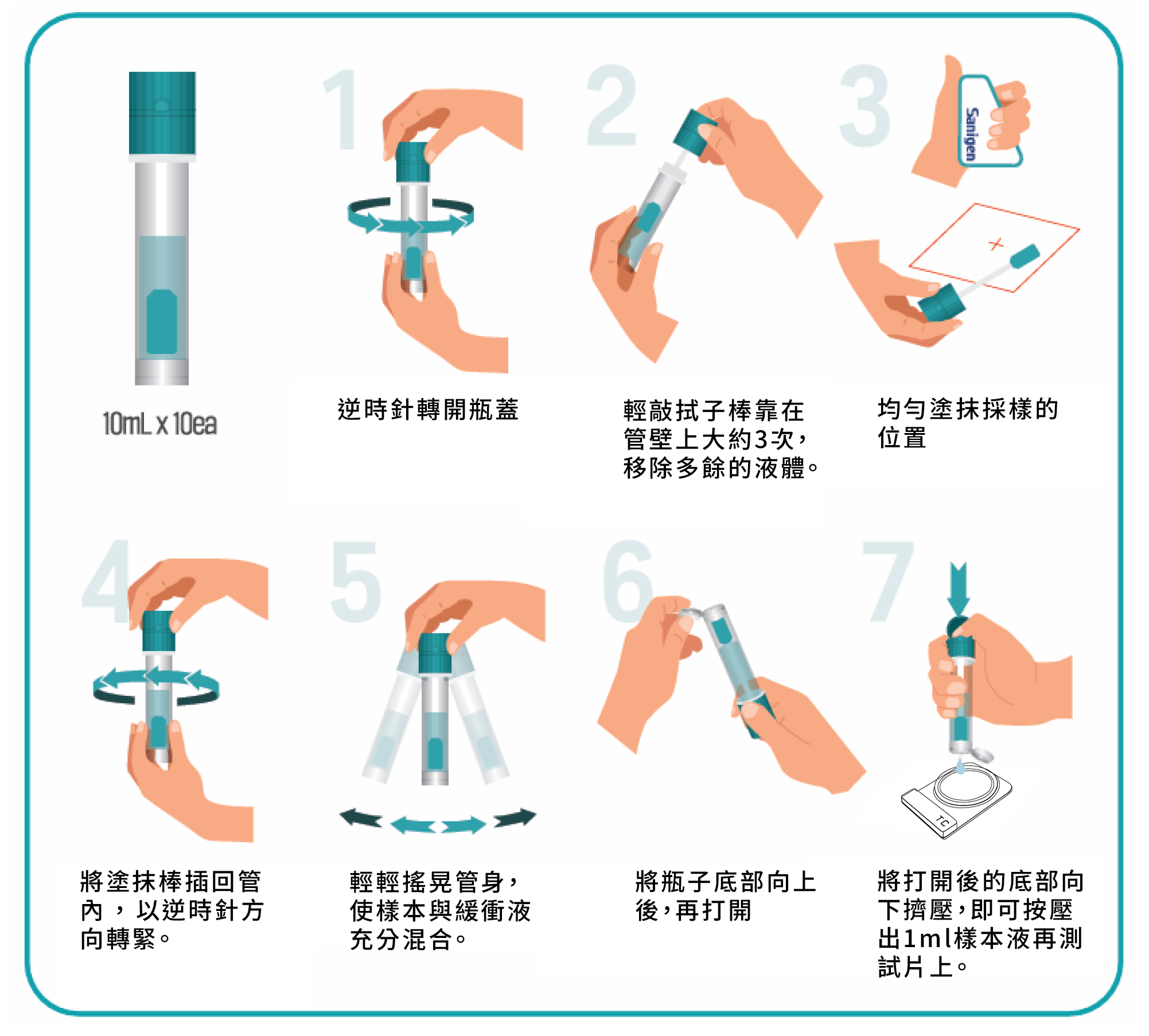 10mL x 10ea

1
逆時針轉開瓶蓋

2
輕敲拭子棒靠在管壁上大約3次，移除多餘的液體。

3
Sanigen
均勻塗抹採樣的位置

4
將塗抹棒插回管內，以逆時針方向轉緊。

5
輕輕搖晃管身，使樣本與緩衝液充分混合。

6
將瓶子底部向上後，再打開

7
TC
將打開後的底部向下擠壓，即可按壓出1ml樣本液再測試片上。